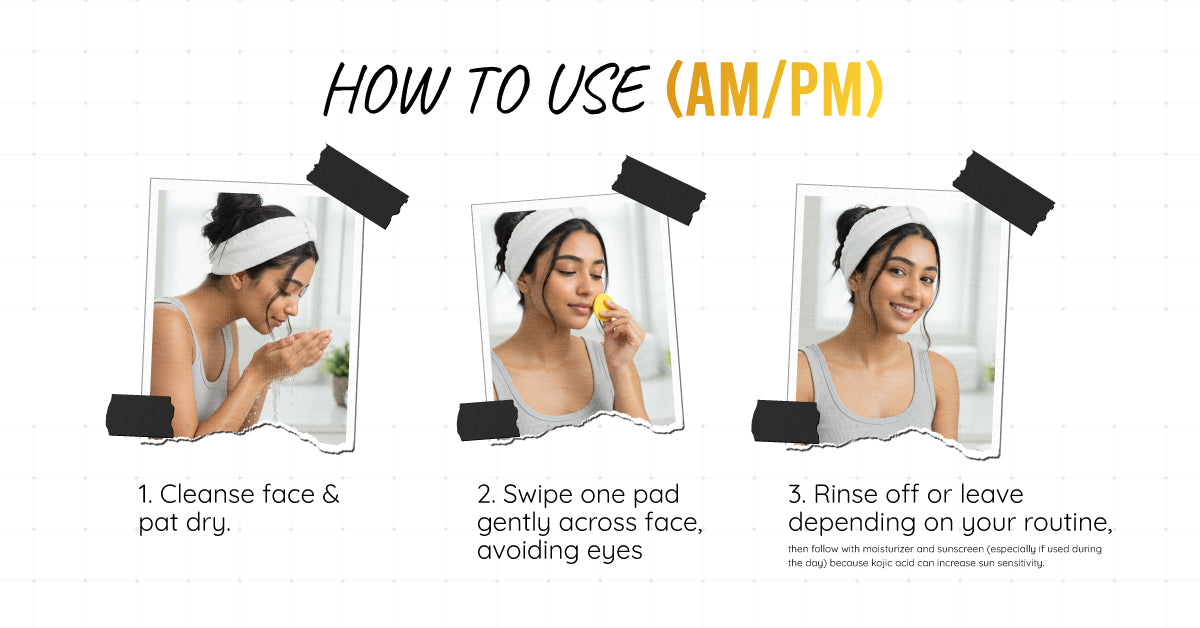 HOW TO USE (AM/PM)

1. Cleanse face & pat dry.

2. Swipe one pad gently across face, avoiding eyes

3. Rinse off or leave depending on your routine,

then follow with moisturizer and sunscreen (especially if used during the day) because kojic acid can increase sun sensitivity.